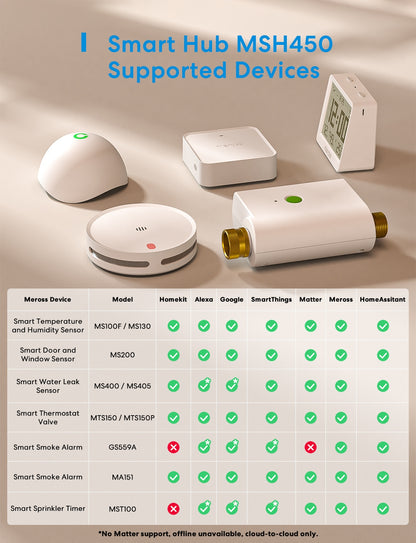 Smart Hub MSH450
Supported Devices

12:00

| Meross Device | Model | Homekit | Alexa | Google | SmartThings | Matter | Meross | HomeAssitant |
|---|---|---|---|---|---|---|---|---|
| Smart Temperature and Humidity Sensor | MS100F / MS130 | ✓ | ✓ | ✓ | ✓ | ✓ | ✓ | ✓ |
| Smart Door and Window Sensor | MS200 | ✓ | ✓ | ✓ | ✓ | ✓ | ✓ | ✓ |
| Smart Water Leak Sensor | MS400 / MS405 | ✓ | ✓* | ✓* | ✓ | ✓ | ✓ | ✓ |
| Smart Thermostat Valve | MTS150 / MTS150P | ✓ | ✓ | ✓ | ✓ | ✓ | ✓ | ✓ |
| Smart Smoke Alarm | GS559A | ✗ | ✓* | ✓* | ✓* | ✗ | ✓ | ✓ |
| Smart Smoke Alarm | MA151 | ✓ | ✓ | ✓ | ✓ | ✓ | ✓ | ✓ |
| Smart Sprinkler Timer | MST100 | ✗ | ✓* | ✓* | ✓* | ✓ | ✓ | ✓ |

*No Matter support, offline unavailable, cloud-to-cloud only.