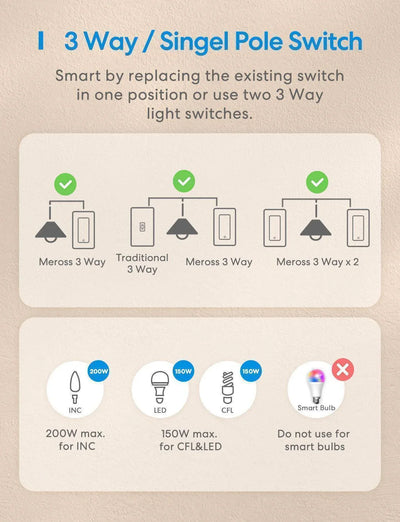 3 Way / Singel Pole Switch

Smart by replacing the existing switch in one position or use two 3 Way light switches.

Meross 3 Way

Traditional 3 Way

Meross 3 Way

Meross 3 Way x 2

200W
INC

150W
LED

150W
CFL

Smart Bulb

200W max. for INC

150W max. for CFL&LED

Do not use for smart bulbs