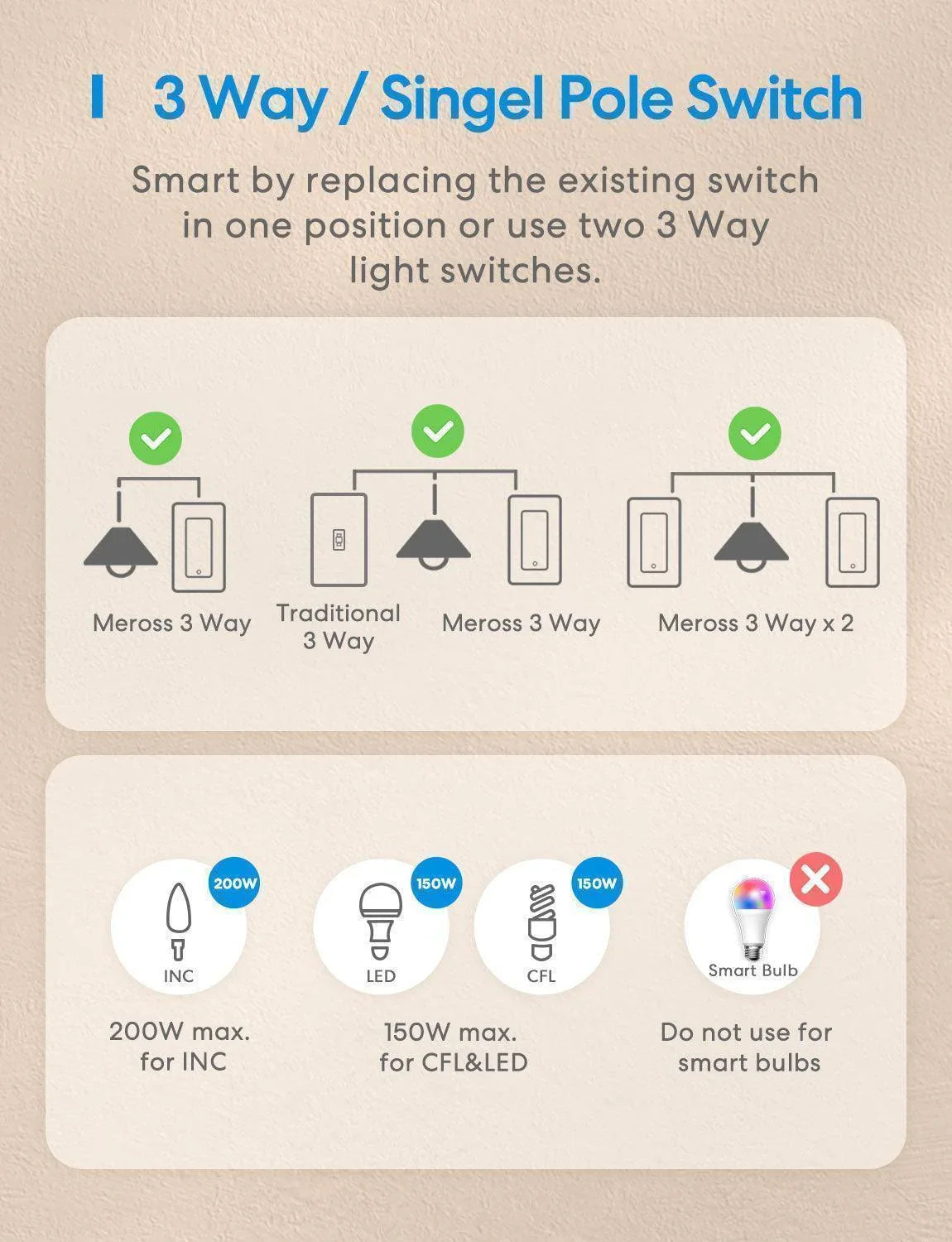 3 Way / Singel Pole Switch

Smart by replacing the existing switch in one position or use two 3 Way light switches.

Meross 3 Way

Traditional 3 Way

Meross 3 Way

Meross 3 Way x 2

200W

INC

150W

LED

150W

CFL

Smart Bulb

200W max. for INC

150W max. for CFL&LED

Do not use for smart bulbs