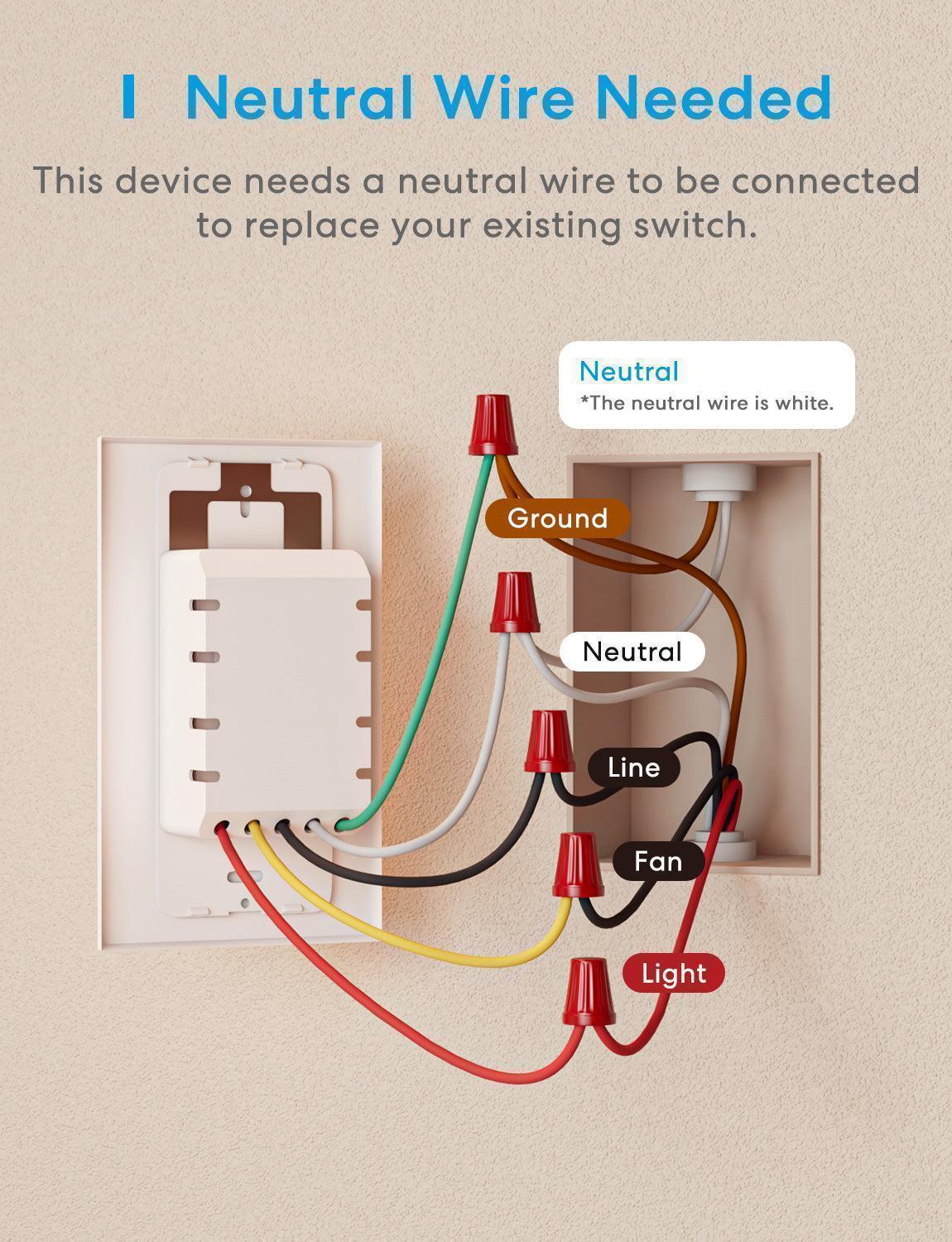 Neutral Wire Needed

This device needs a neutral wire to be connected to replace your existing switch.

Neutral
*The neutral wire is white.

Ground

Neutral

Line

Fan

Light